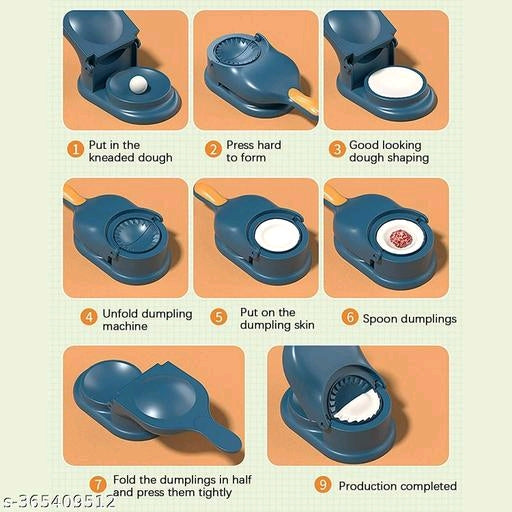 1 Put in the kneaded dough

2 Press hard to form

3 Good looking dough shaping

4 Unfold dumpling machine

5 Put on the dumpling skin

6 Spoon dumplings

7 Fold the dumplings in half and press them tightly

9 Production completed

s-365409512